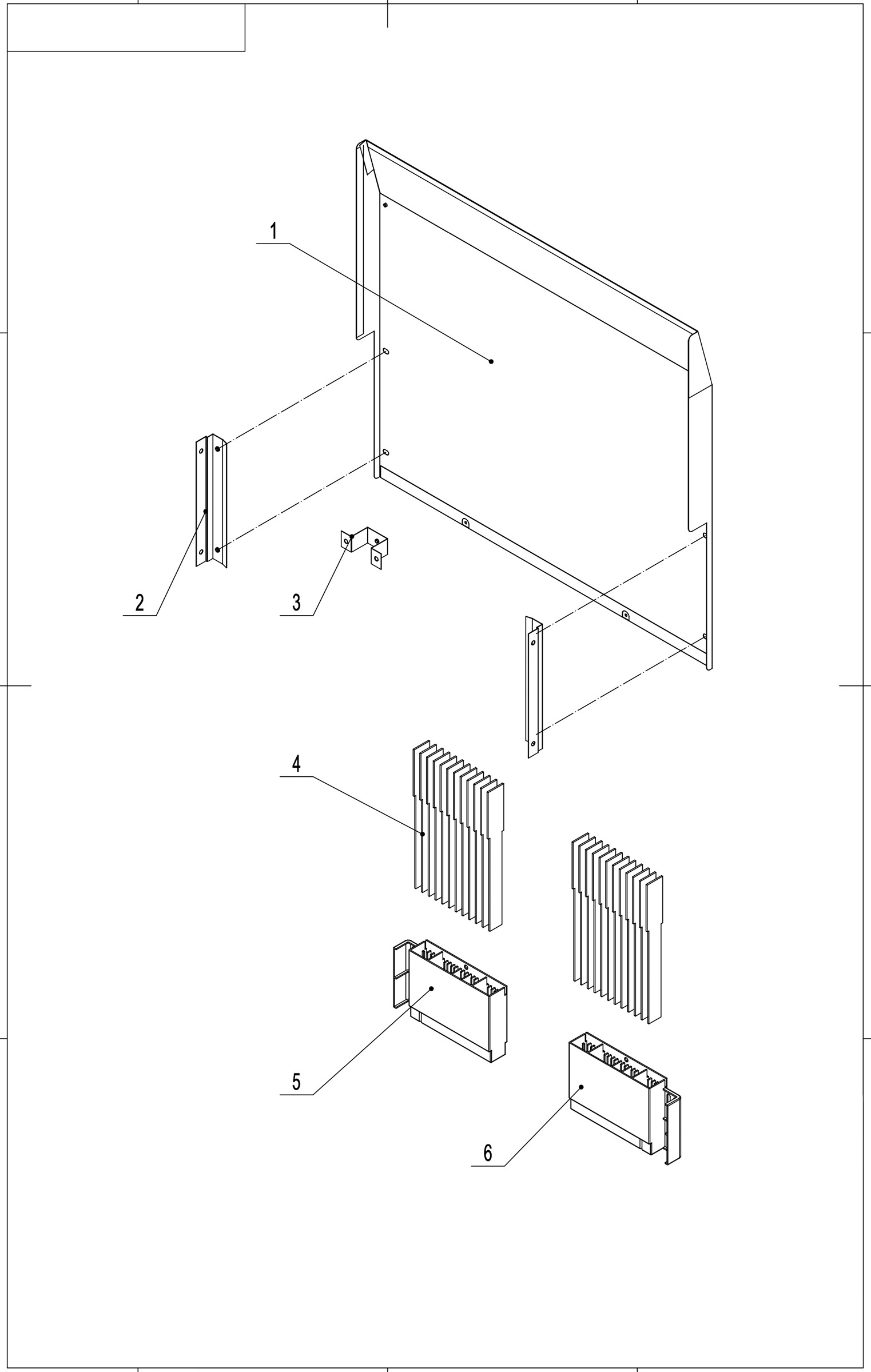 1

2

3

4

5

6